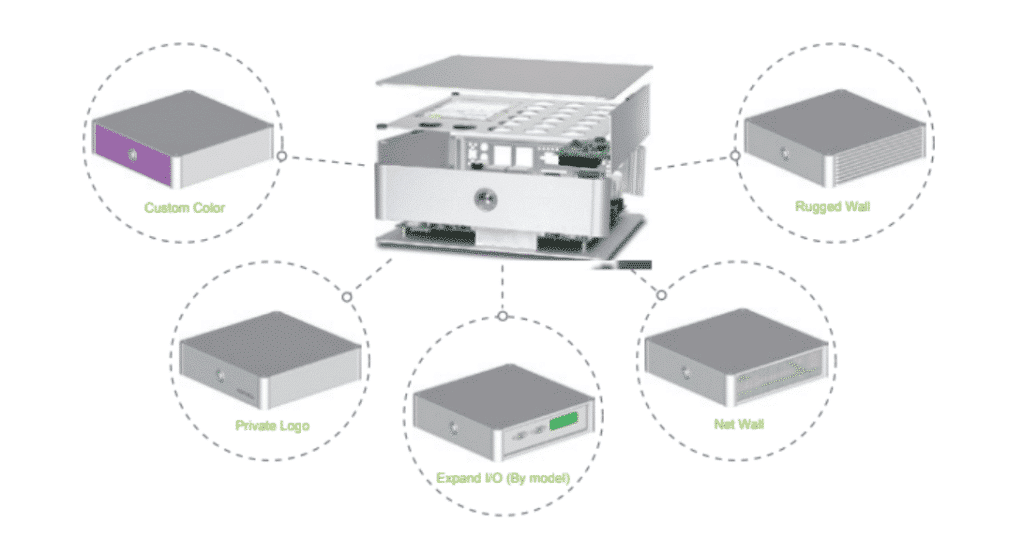 Custom Color

Rugged Wall

Private Logo

Expand I/O (By model)

Net Wall